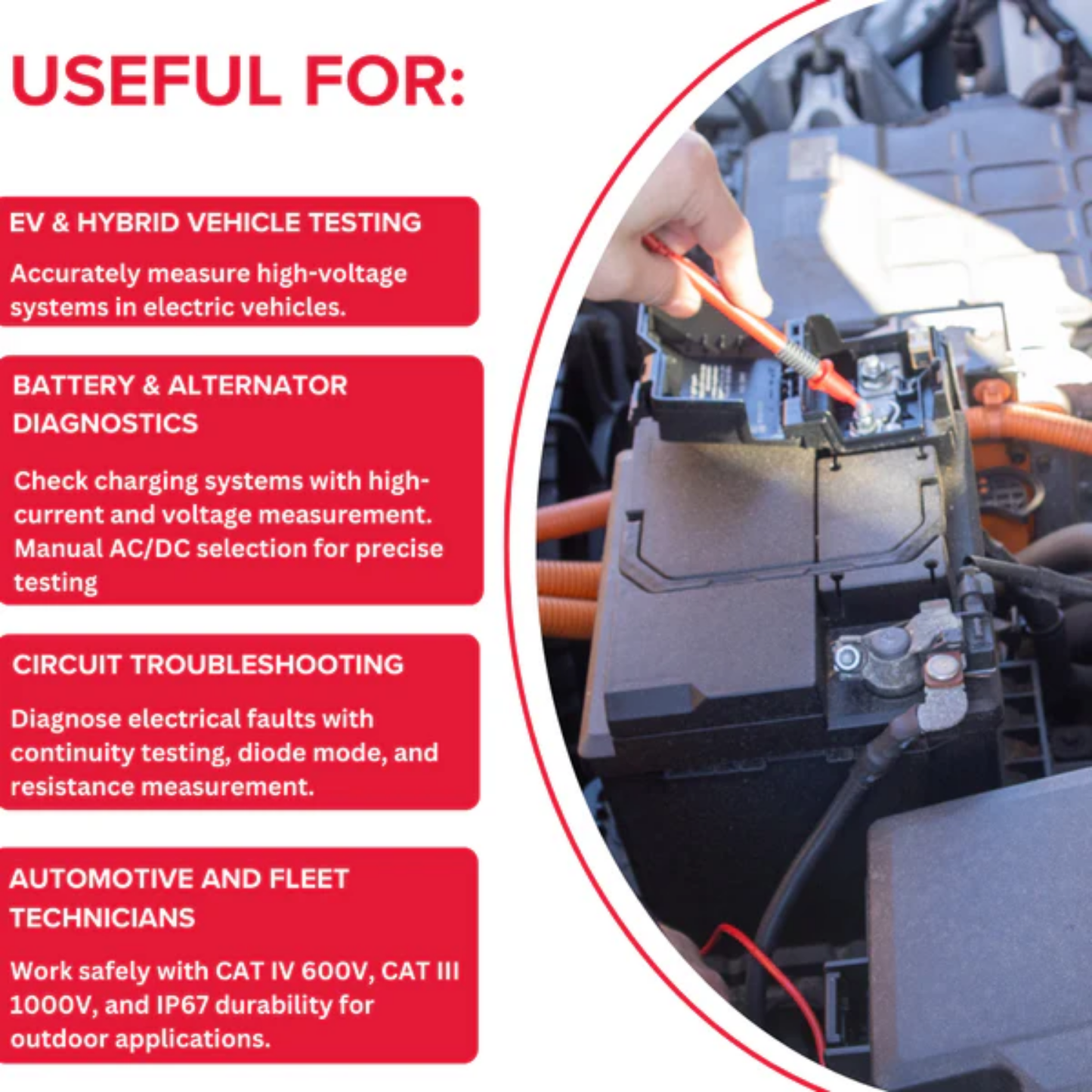 USEFUL FOR:

EV & HYBRID VEHICLE TESTING

Accurately measure high-voltage systems in electric vehicles.

BATTERY & ALTERNATOR DIAGNOSTICS

Check charging systems with high-current and voltage measurement. Manual AC/DC selection for precise testing

CIRCUIT TROUBLESHOOTING

Diagnose electrical faults with continuity testing, diode mode, and resistance measurement.

AUTOMOTIVE AND FLEET TECHNICIANS

Work safely with CAT IV 600V, CAT III 1000V, and IP67 durability for outdoor applications.