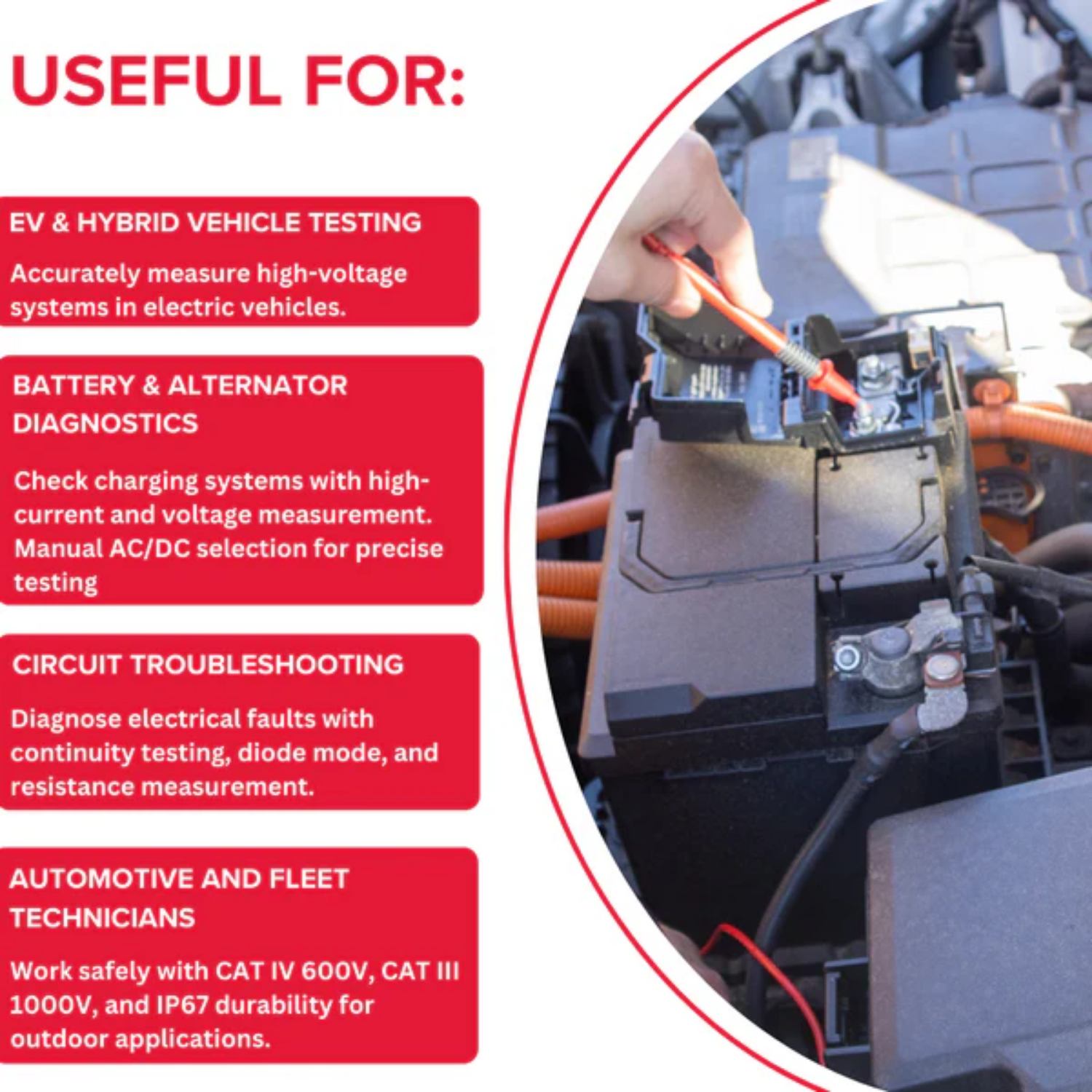 USEFUL FOR:

EV & HYBRID VEHICLE TESTING

Accurately measure high-voltage systems in electric vehicles.

BATTERY & ALTERNATOR DIAGNOSTICS

Check charging systems with high-current and voltage measurement. Manual AC/DC selection for precise testing

CIRCUIT TROUBLESHOOTING

Diagnose electrical faults with continuity testing, diode mode, and resistance measurement.

AUTOMOTIVE AND FLEET TECHNICIANS

Work safely with CAT IV 600V, CAT III 1000V, and IP67 durability for outdoor applications.