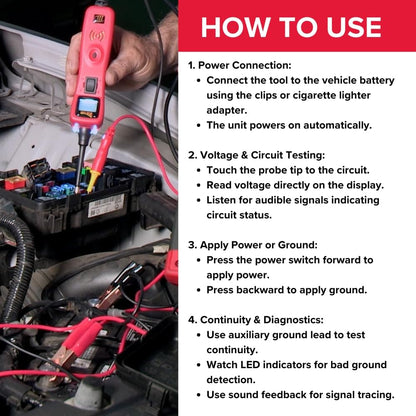 HOW TO USE

1. Power Connection:
• Connect the tool to the vehicle battery using the clips or cigarette lighter adapter.
• The unit powers on automatically.

2. Voltage & Circuit Testing:
• Touch the probe tip to the circuit.
• Read voltage directly on the display.
• Listen for audible signals indicating circuit status.

3. Apply Power or Ground:
• Press the power switch forward to apply power.
• Press backward to apply ground.

4. Continuity & Diagnostics:
• Use auxiliary ground lead to test continuity.
• Watch LED indicators for bad ground detection.
• Use sound feedback for signal tracing.